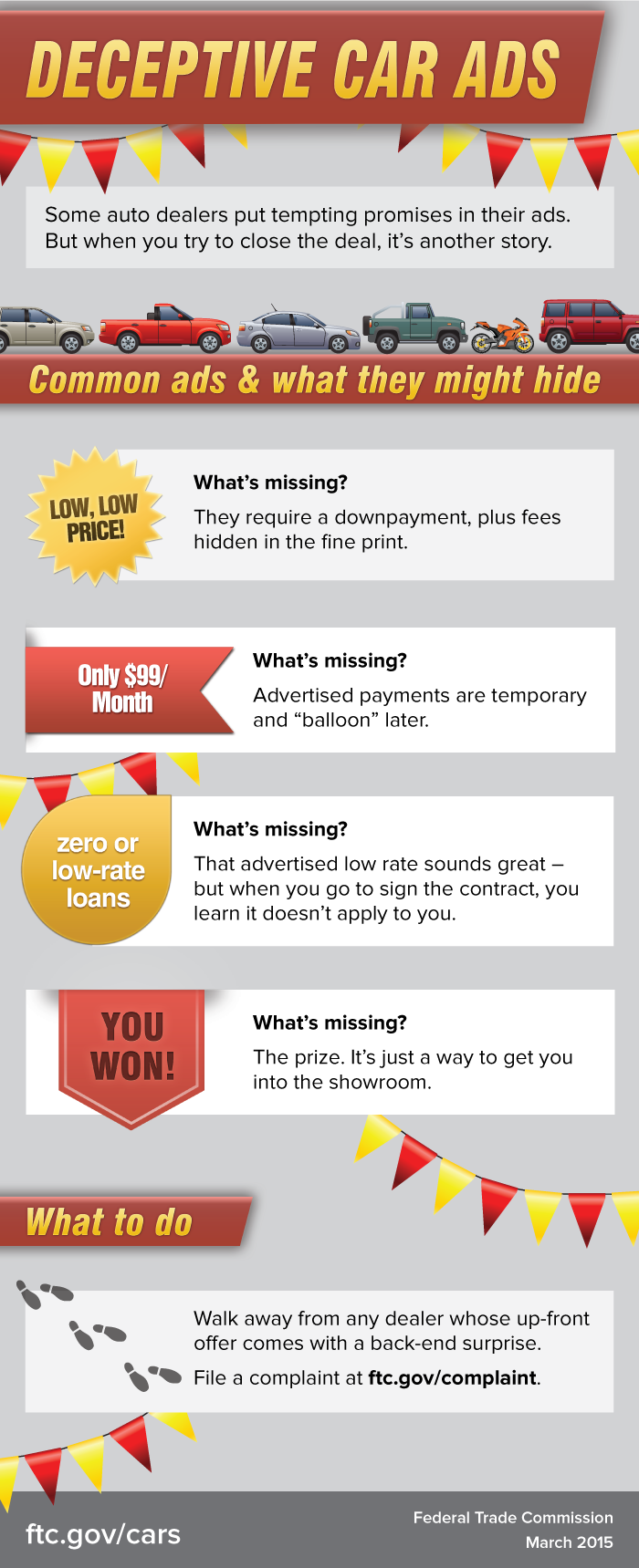 DECEPTIVE CAR ADS

Some auto dealers put tempting promises in their ads. But when you try to close the deal, it's another story.

Common ads & what they might hide

LOW, LOW PRICE!

What's missing?

They require a downpayment, plus fees hidden in the fine print.

Only $99/ Month

What's missing?

Advertised payments are temporary and "balloon" later.

zero or low-rate loans

What's missing?

That advertised low rate sounds great – but when you go to sign the contract, you learn it doesn't apply to you.

YOU WON!

What's missing?

The prize. It's just a way to get you into the showroom.

What to do

Walk away from any dealer whose up-front offer comes with a back-end surprise.

File a complaint at ftc.gov/complaint.

ftc.gov/cars

Federal Trade Commission
March 2015