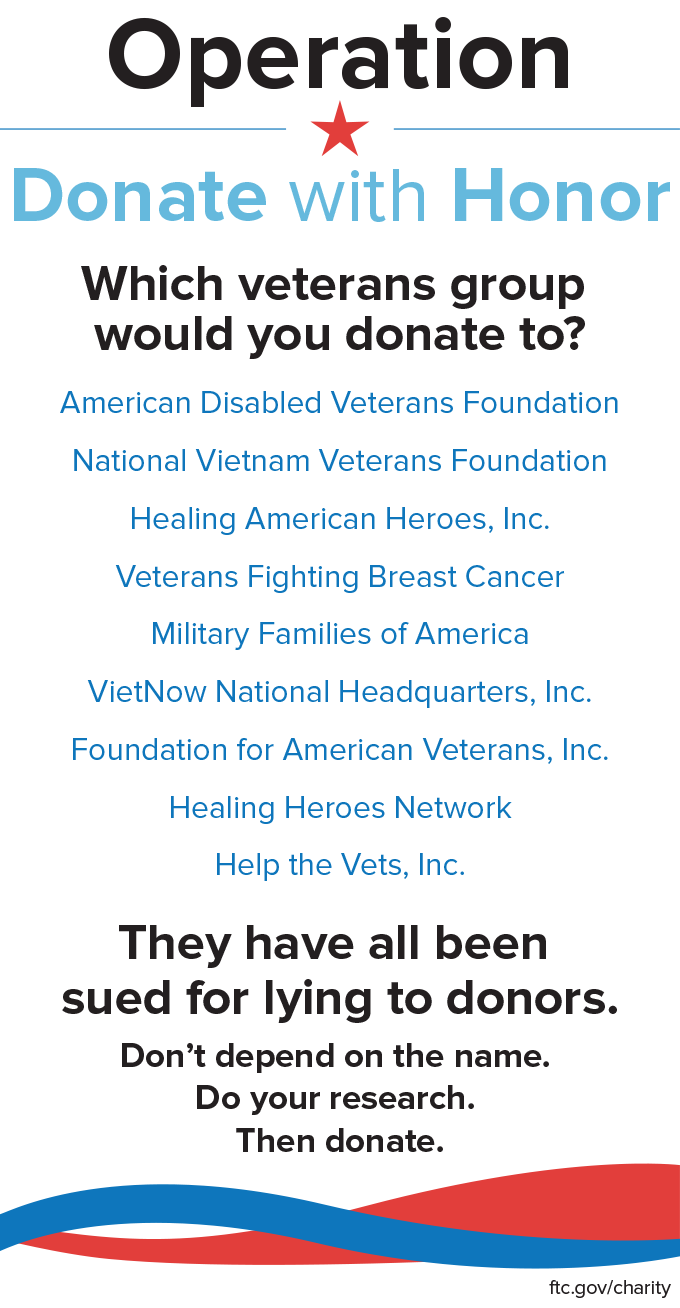 Operation

Donate with Honor

Which veterans group would you donate to?

American Disabled Veterans Foundation

National Vietnam Veterans Foundation

Healing American Heroes, Inc.

Veterans Fighting Breast Cancer

Military Families of America

VietNow National Headquarters, Inc.

Foundation for American Veterans, Inc.

Healing Heroes Network

Help the Vets, Inc.

They have all been sued for lying to donors.

Don't depend on the name.
Do your research.
Then donate.

ftc.gov/charity